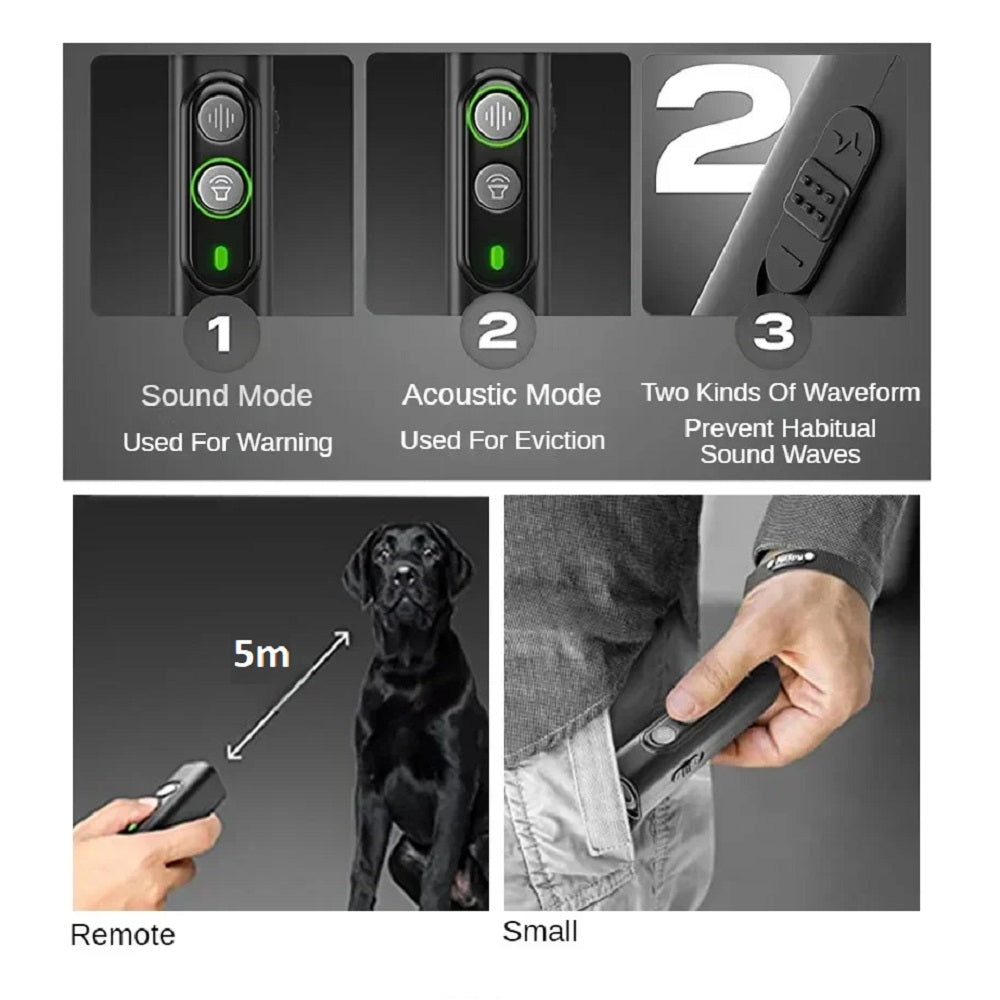 2

1

Sound Mode

Used For Warning

2

Acoustic Mode

Used For Eviction

3

Two Kinds Of Waveform

Prevent Habitual Sound Waves

5m

Remote

Small